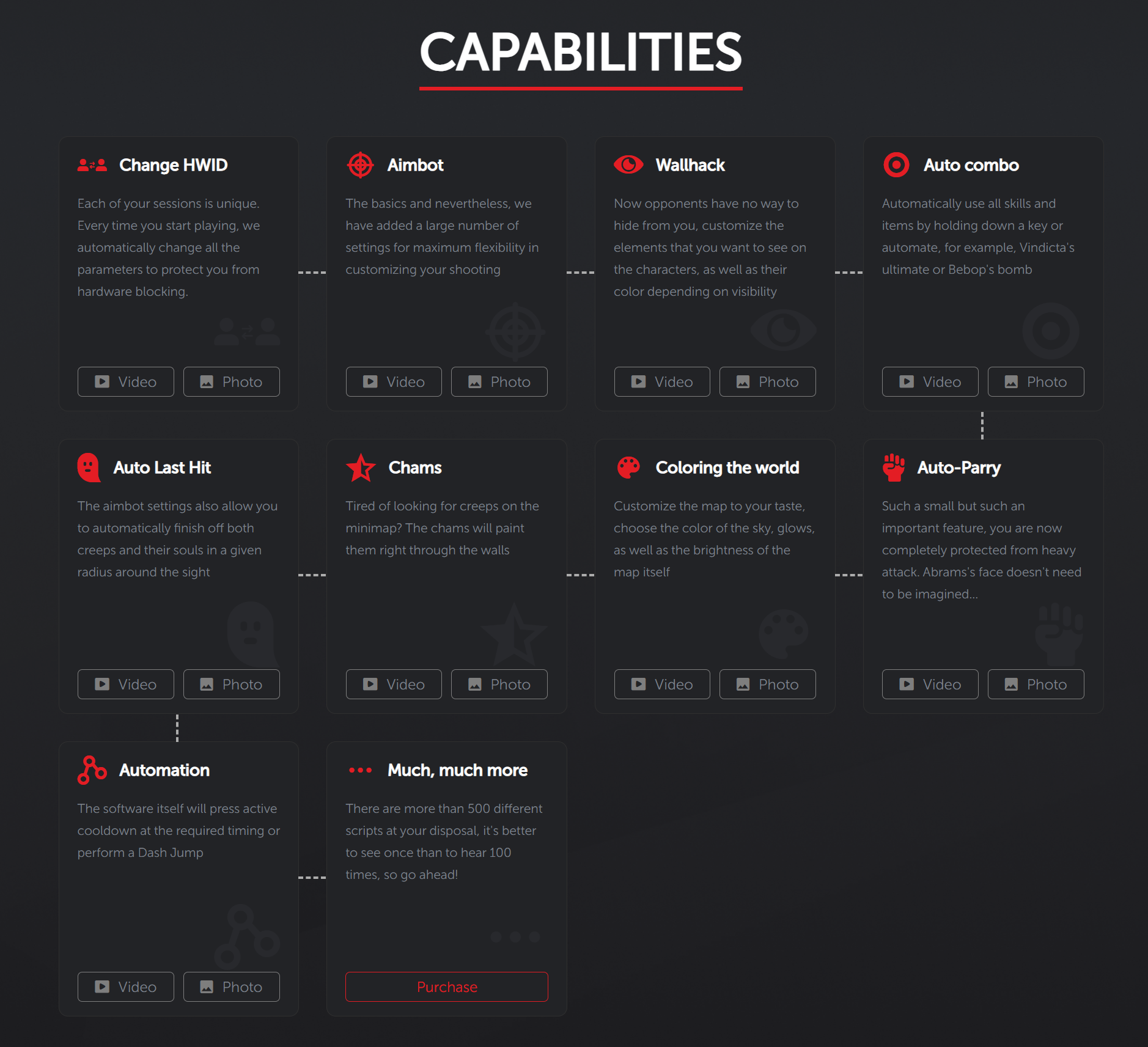 CAPABILITIES

Change HWID

Each of your sessions is unique. Every time you start playing, we automatically change all the parameters to protect you from hardware blocking.

Video Photo

Aimbot

The basics and nevertheless, we have added a large number of settings for maximum flexibility in customizing your shooting

Video Photo

Wallhack

Now opponents have no way to hide from you, customize the elements that you want to see on the characters, as well as their color depending on visibility

Video Photo

Auto combo

Automatically use all skills and items by holding down a key or automate, for example, Vindicta's ultimate or Bebop's bomb

Video Photo

Auto Last Hit

The aimbot settings also allow you to automatically finish off both creeps and their souls in a given radius around the sight

Video Photo

Chams

Tired of looking for creeps on the minimap? The chams will paint them right through the walls

Video Photo

Coloring the world

Customize the map to your taste, choose the color of the sky, glows, as well as the brightness of the map itself

Video Photo

Auto-Parry

Such a small but such an important feature, you are now completely protected from heavy attack. Abrams's face doesn't need to be imagined...

Video Photo

Automation

The software itself will press active cooldown at the required timing or perform a Dash Jump

Video Photo

Much, much more

There are more than 500 different scripts at your disposal, it's better to see once than to hear 100 times, so go ahead!

Purchase